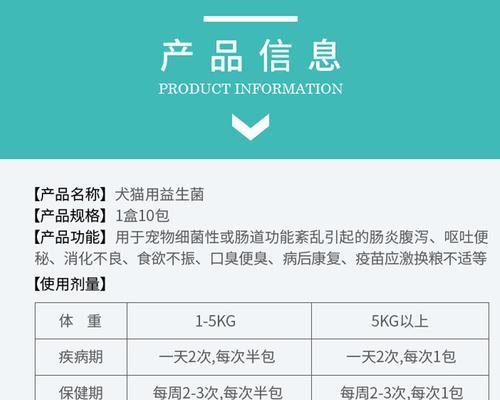 产品信息
PRODUCT INFORMATION

【产品名称】犬猫用益生菌
【产品规格】1盒10包
【产品功能】用于宠物细菌性或肠道功能紊乱引起的肠炎腹泻、呕吐便秘、消化不良、食欲不振、口臭便臭、病后康复、疫苗应激换粮不适等
【使用剂量】

| 体 重 | 1-5KG | 5KG以上 |
|---|---|---|
| 疾病期 | 一天2次,每次半包 | 一天2次,每次1包 |
| 保健期 | 每周2-3次,每次半包 | 每周2-3次,每次1包 |