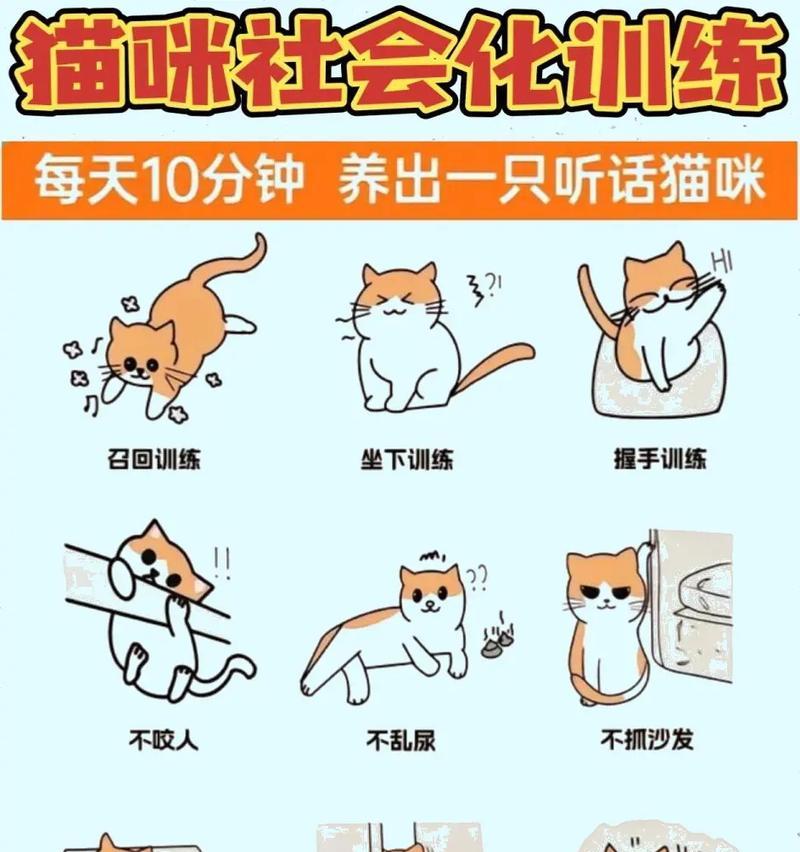 猫咪社会化训练

每天10分钟 养出一只听话猫咪

?!

HI

召回训练

坐下训练

握手训练

!!

??

不咬人

不乱尿

不抓沙发