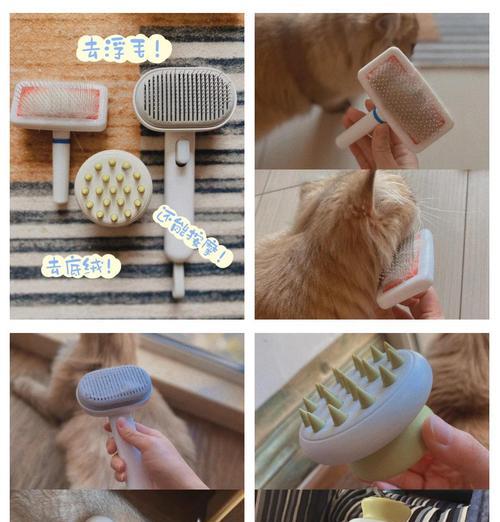 去浮毛！

还能按摩！

去底绒！